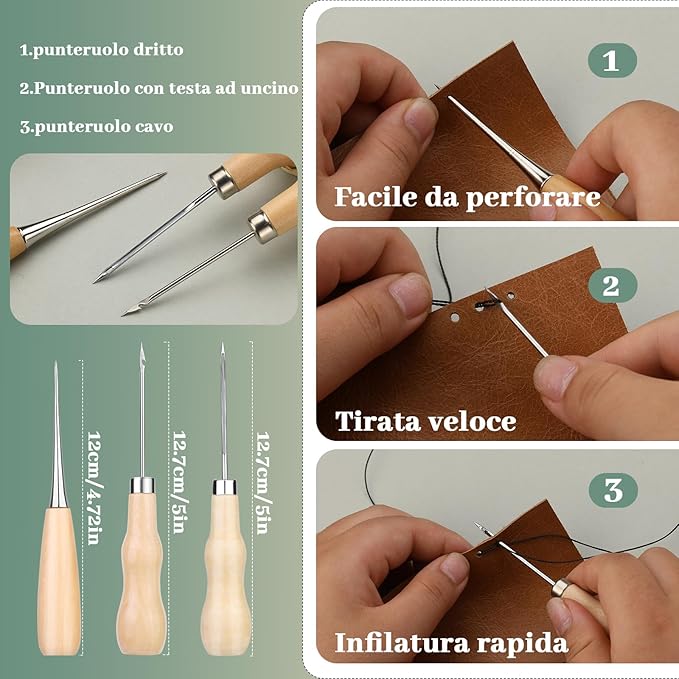 1.punteruolo dritto

2.Punteruolo con testa ad uncino

3.punteruolo cavo

12cm/4.72in

12.7cm/5in

12.7cm/5in

1

Facile da perforare

2

Tirata veloce

3

Infilatura rapida