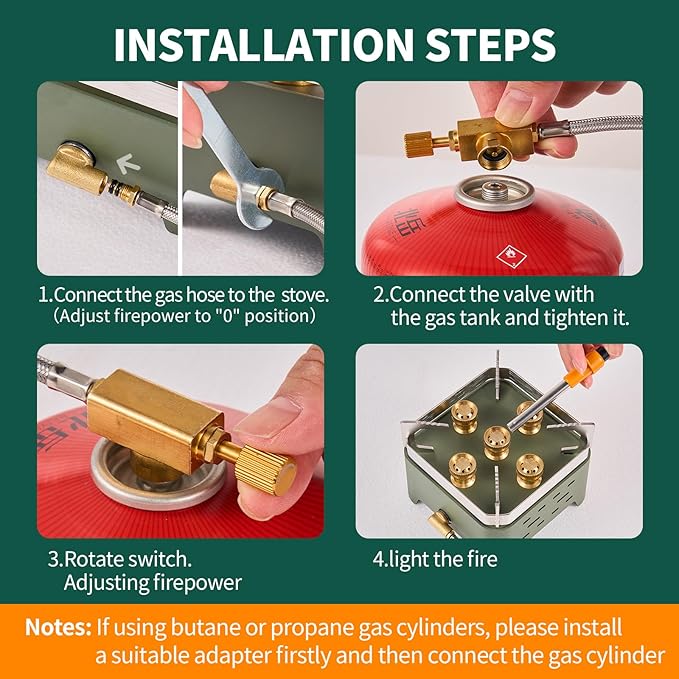 INSTALLATION STEPS

1.Connect the gas hose to the stove.
(Adjust firepower to "0" position)

2.Connect the valve with the gas tank and tighten it.

3.Rotate switch. Adjusting firepower

4.light the fire

Notes: If using butane or propane gas cylinders, please install a suitable adapter firstly and then connect the gas cylinder