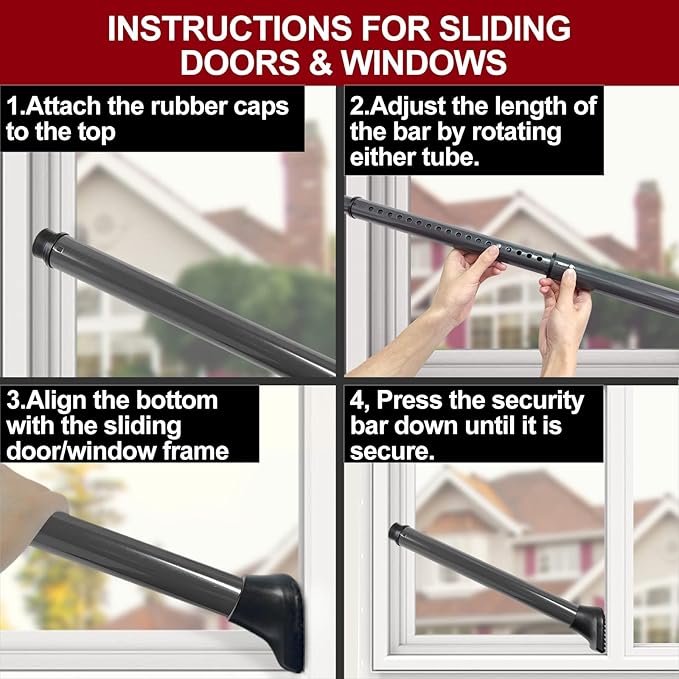 INSTRUCTIONS FOR SLIDING DOORS & WINDOWS

1.Attach the rubber caps to the top

2.Adjust the length of the bar by rotating either tube.

3.Align the bottom with the sliding door/window frame

4, Press the security bar down until it is secure.