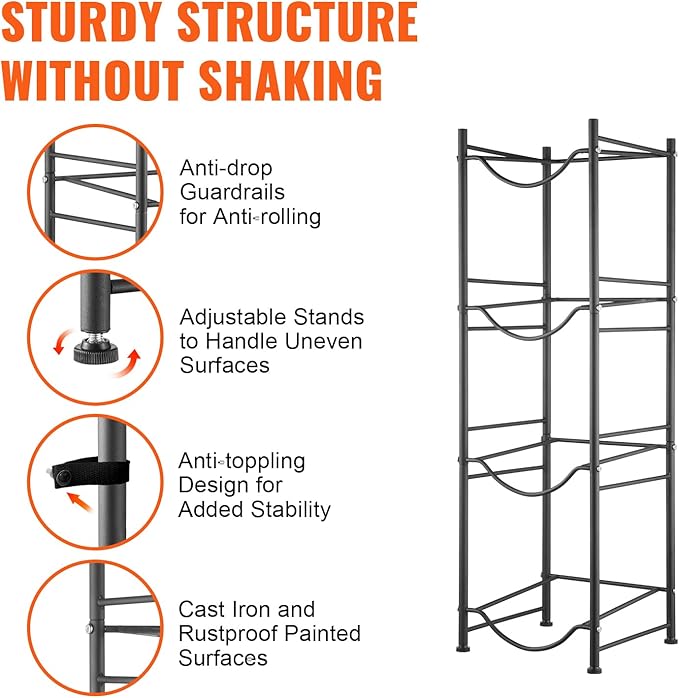 STURDY STRUCTURE WITHOUT SHAKING

Anti-drop Guardrails for Anti-rolling

Adjustable Stands to Handle Uneven Surfaces

Anti-toppling Design for Added Stability

Cast Iron and Rustproof Painted Surfaces