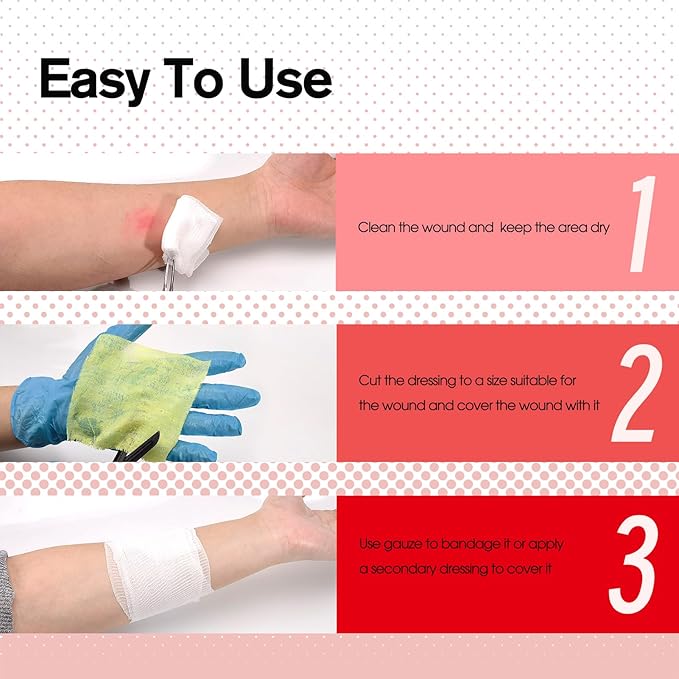 Easy To Use

Clean the wound and keep the area dry

1

Cut the dressing to a size suitable for the wound and cover the wound with it

2

Use gauze to bandage it or apply a secondary dressing to cover it

3