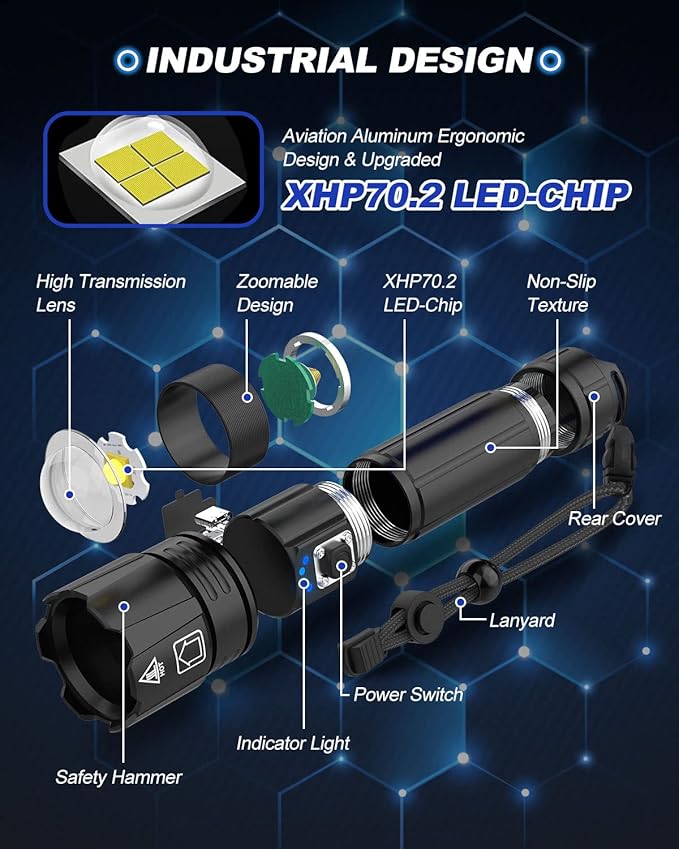 INDUSTRIAL DESIGN

Aviation Aluminum Ergonomic Design & Upgraded

XHP70.2 LED-CHIP

High Transmission Lens

Zoomable Design

XHP70.2 LED-Chip

Non-Slip Texture

Rear Cover

Lanyard

Power Switch

Indicator Light

Safety Hammer