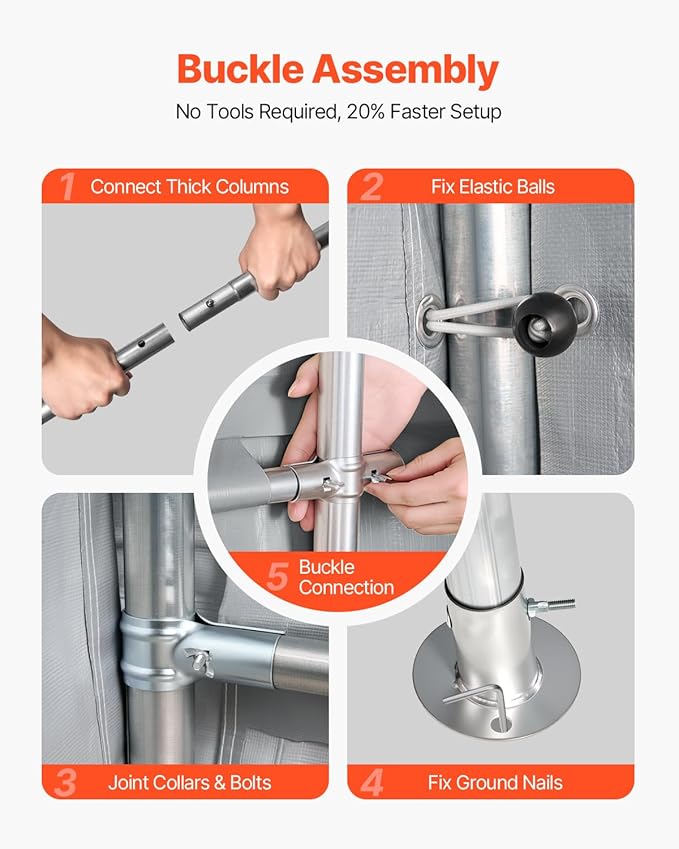 Buckle Assembly
No Tools Required, 20% Faster Setup

1 Connect Thick Columns

2 Fix Elastic Balls

5 Buckle Connection

3 Joint Collars & Bolts

4 Fix Ground Nails