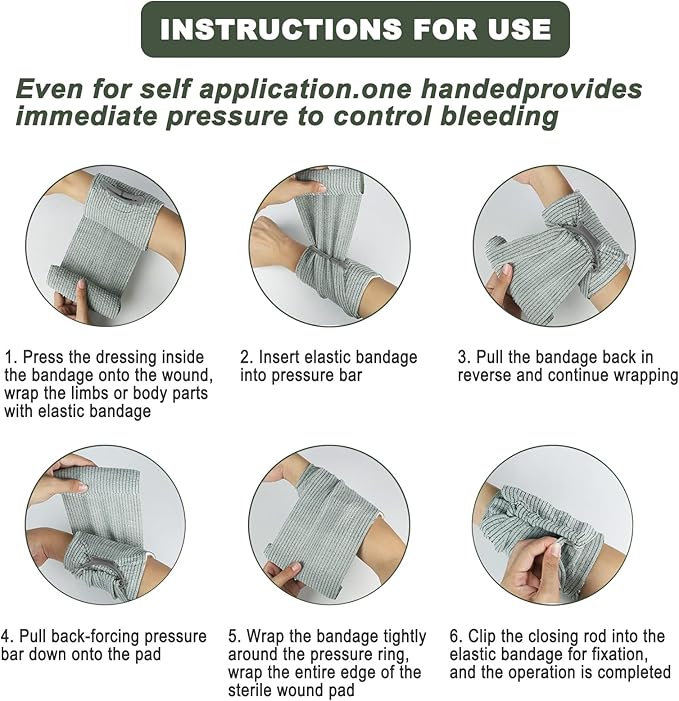 INSTRUCTIONS FOR USE

Even for self application.one handedprovides immediate pressure to control bleeding

1. Press the dressing inside the bandage onto the wound, wrap the limbs or body parts with elastic bandage

2. Insert elastic bandage into pressure bar

3. Pull the bandage back in reverse and continue wrapping

4. Pull back-forcing pressure bar down onto the pad

5. Wrap the bandage tightly around the pressure ring, wrap the entire edge of the sterile wound pad

6. Clip the closing rod into the elastic bandage for fixation, and the operation is completed