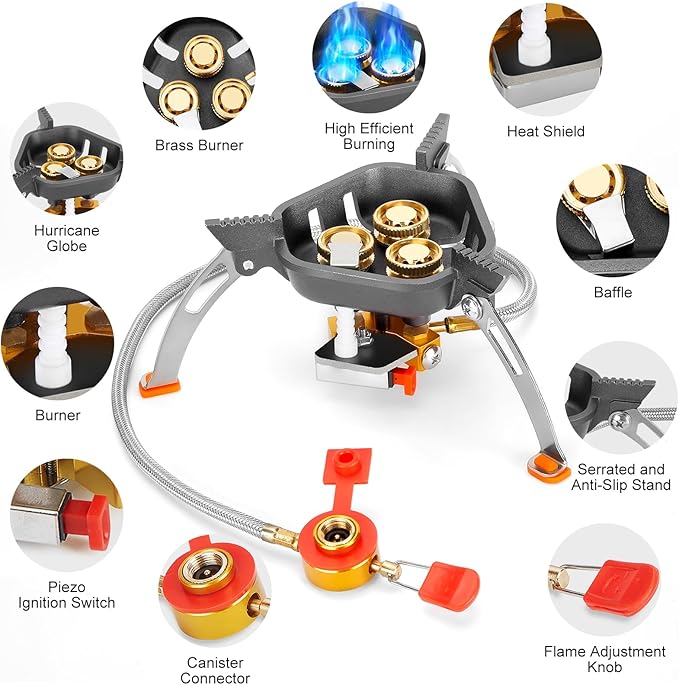 Brass Burner

High Efficient Burning

Heat Shield

Hurricane Globe

Baffle

Burner

Serrated and Anti-Slip Stand

Piezo Ignition Switch

Canister Connector

Flame Adjustment Knob