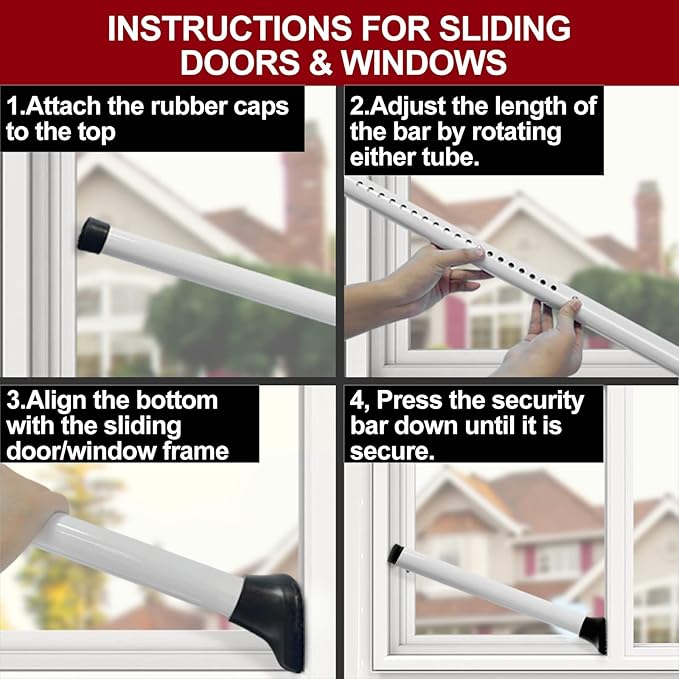 INSTRUCTIONS FOR SLIDING DOORS & WINDOWS

1.Attach the rubber caps to the top

2.Adjust the length of the bar by rotating either tube.

3.Align the bottom with the sliding door/window frame

4, Press the security bar down until it is secure.