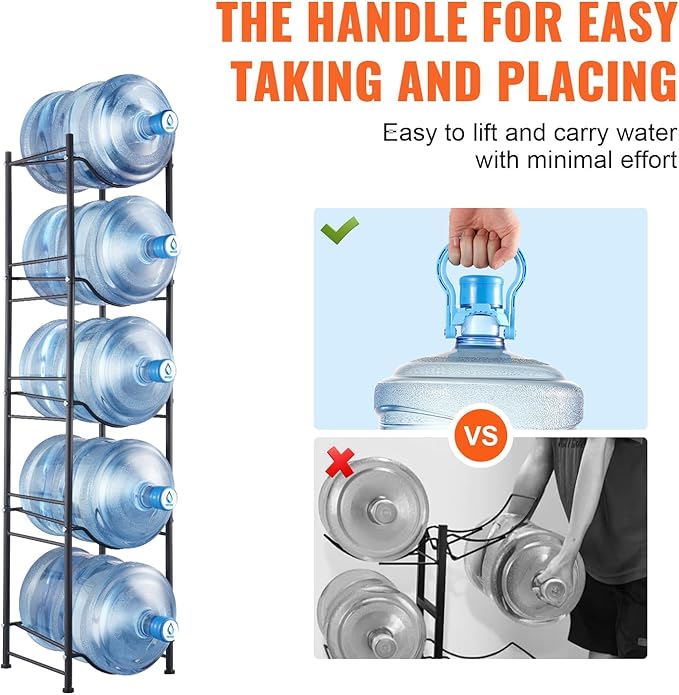 THE HANDLE FOR EASY TAKING AND PLACING

Easy to lift and carry water with minimal effort

VS