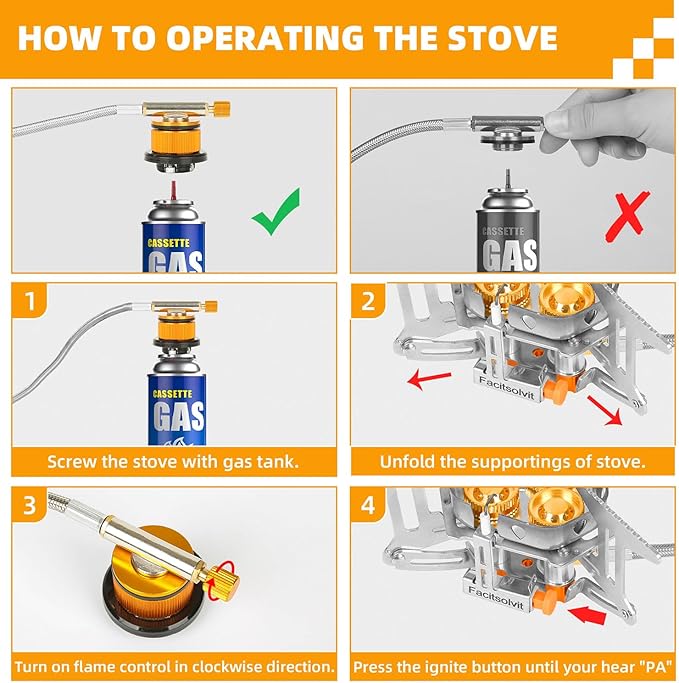 HOW TO OPERATING THE STOVE

CASSETTE
GAS

CASSETTE
GAS

1

CASSETTE
GAS

Screw the stove with gas tank.

2

Facitsolvit

Unfold the supportings of stove.

3

Turn on flame control in clockwise direction.

4

Facitsolvit

Press the ignite button until your hear "PA"