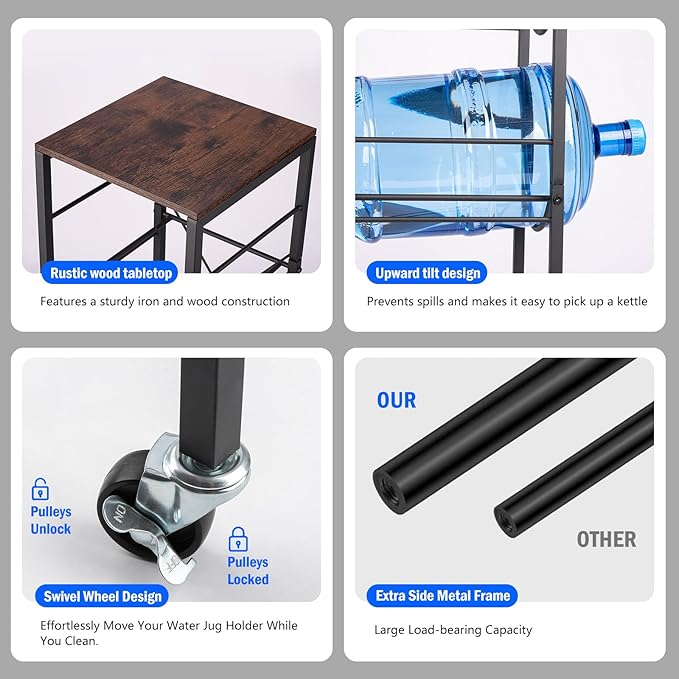 Rustic wood tabletop

Features a sturdy iron and wood construction

Upward tilt design

Prevents spills and makes it easy to pick up a kettle

Pulleys Unlock

ON

OFF

Pulleys Locked

Swivel Wheel Design

Effortlessly Move Your Water Jug Holder While You Clean.

OUR

OTHER

Extra Side Metal Frame

Large Load-bearing Capacity