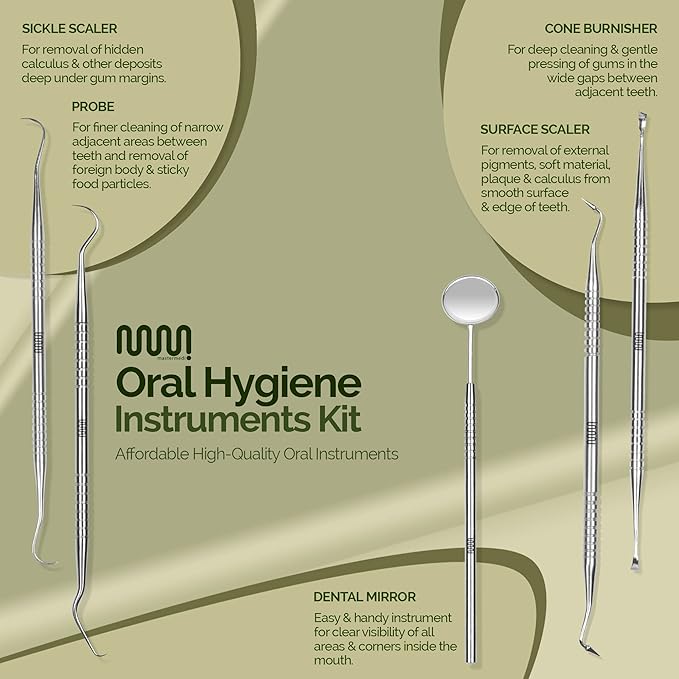 SICKLE SCALER
For removal of hidden calculus & other deposits deep under gum margins.

PROBE
For finer cleaning of narrow adjacent areas between teeth and removal of foreign body & sticky food particles.

CONE BURNISHER
For deep cleaning & gentle pressing of gums in the wide gaps between adjacent teeth.

SURFACE SCALER
For removal of external pigments, soft material, plaque & calculus from smooth surface & edge of teeth.

mastermedi

Oral Hygiene Instruments Kit

Affordable High-Quality Oral Instruments

DENTAL MIRROR
Easy & handy instrument for clear visibility of all areas & corners inside the mouth.