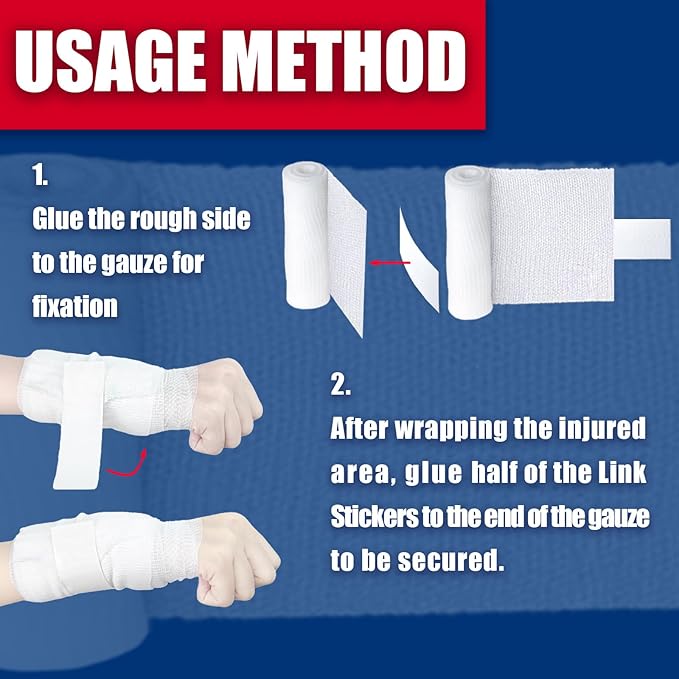 USAGE METHOD

1.
Glue the rough side to the gauze for fixation

2.
After wrapping the injured area, glue half of the Link Stickers to the end of the gauze to be secured.