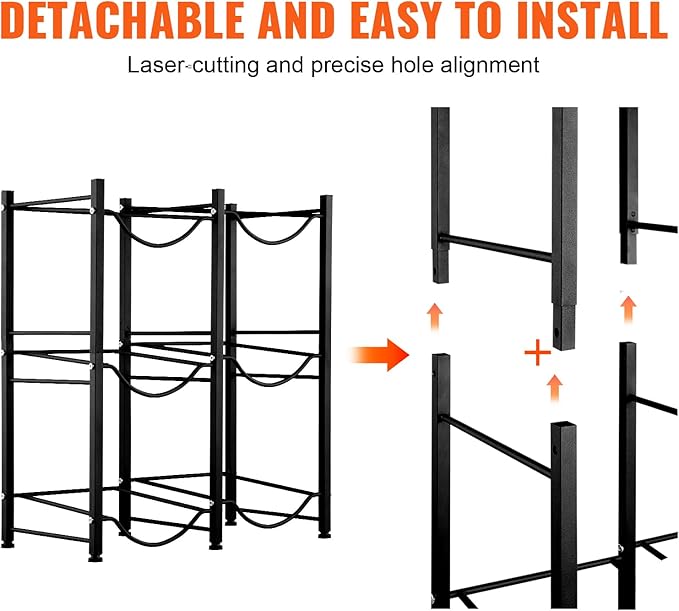 DETACHABLE AND EASY TO INSTALL

Laser-cutting and precise hole alignment

+