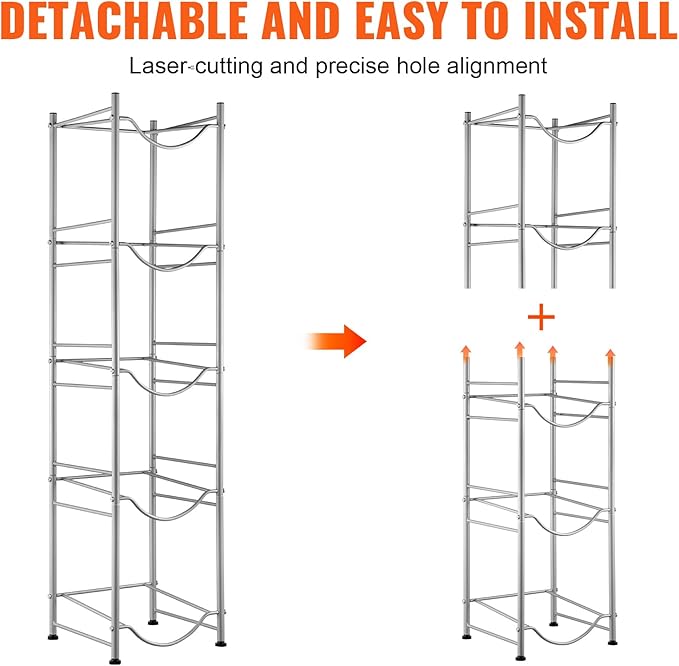 DETACHABLE AND EASY TO INSTALL

Laser-cutting and precise hole alignment

+