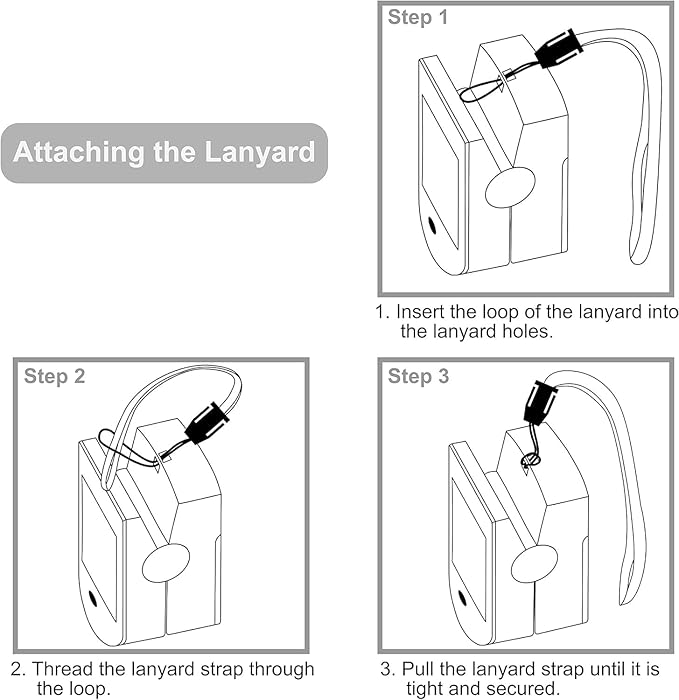 Attaching the Lanyard

Step 1

1. Insert the loop of the lanyard into the lanyard holes.

Step 2

2. Thread the lanyard strap through the loop.

Step 3

3. Pull the lanyard strap until it is tight and secured.